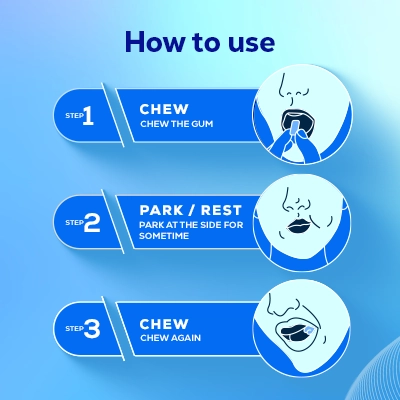 How to use

STEP 1
CHEW
CHEW THE GUM

STEP 2
PARK / REST
PARK AT THE SIDE FOR SOMETIME

STEP 3
CHEW
CHEW AGAIN