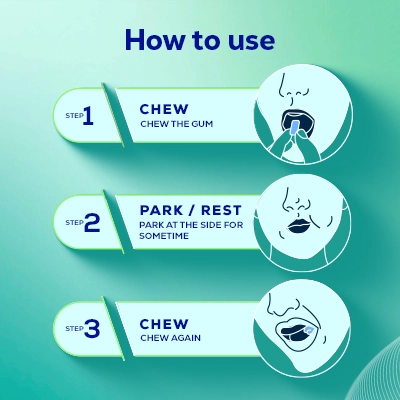 How to use

STEP 1

CHEW
CHEW THE GUM

STEP 2

PARK / REST
PARK AT THE SIDE FOR SOMETIME

STEP 3

CHEW
CHEW AGAIN