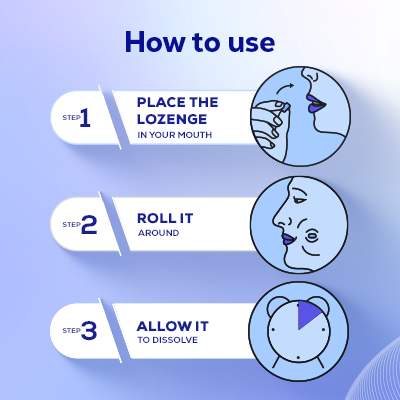 How to use

STEP 1
PLACE THE LOZENGE
IN YOUR MOUTH

STEP 2
ROLL IT
AROUND

STEP 3
ALLOW IT
TO DISSOLVE