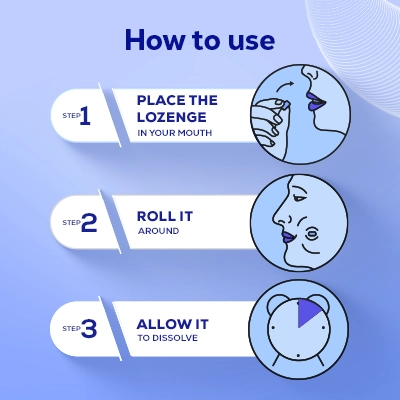 How to use

STEP 1
PLACE THE LOZENGE
IN YOUR MOUTH

STEP 2
ROLL IT
AROUND

STEP 3
ALLOW IT
TO DISSOLVE