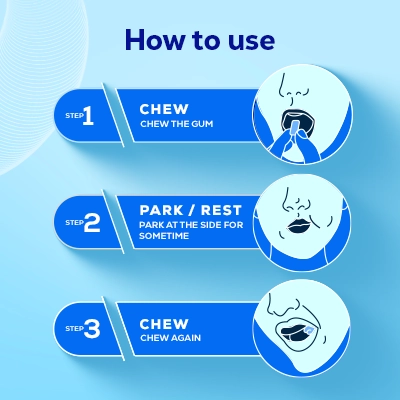 How to use

STEP 1

CHEW
CHEW THE GUM

STEP 2

PARK / REST
PARK AT THE SIDE FOR SOMETIME

STEP 3

CHEW
CHEW AGAIN